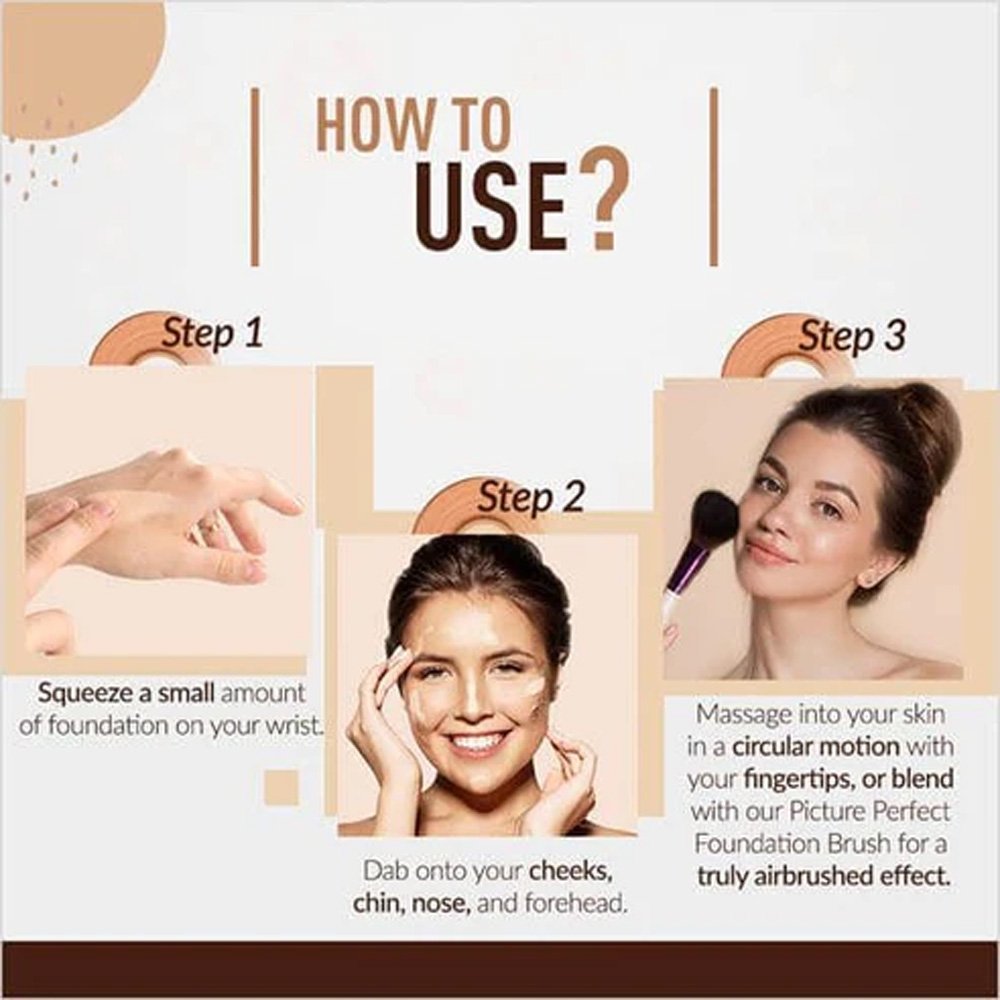 HOW TO
USE?

Step 1

Squeeze a small amount of foundation on your wrist.

Step 2

Dab onto your cheeks, chin, nose, and forehead.

Step 3

Massage into your skin in a circular motion with your fingertips, or blend with our Picture Perfect Foundation Brush for a truly airbrushed effect.